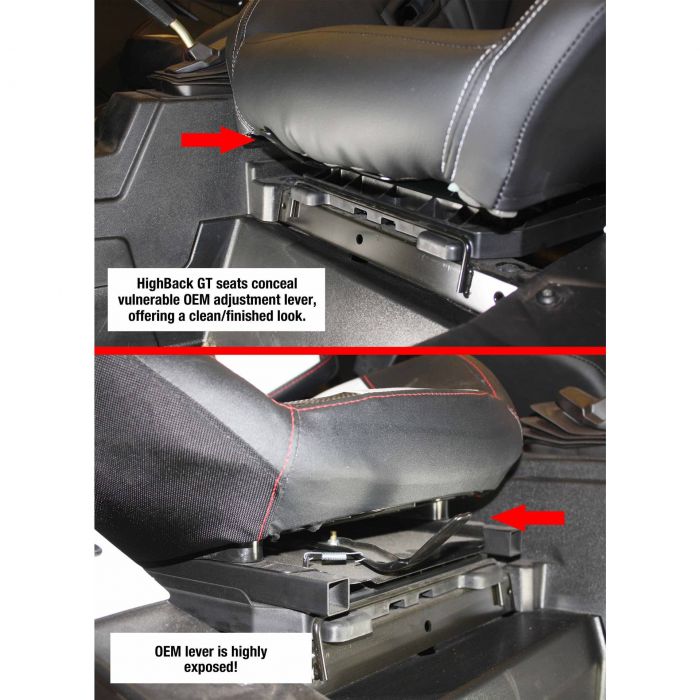 HighBack GT seats conceal vulnerable OEM adjustment lever, offering a clean/finished look.

OEM lever is highly exposed!