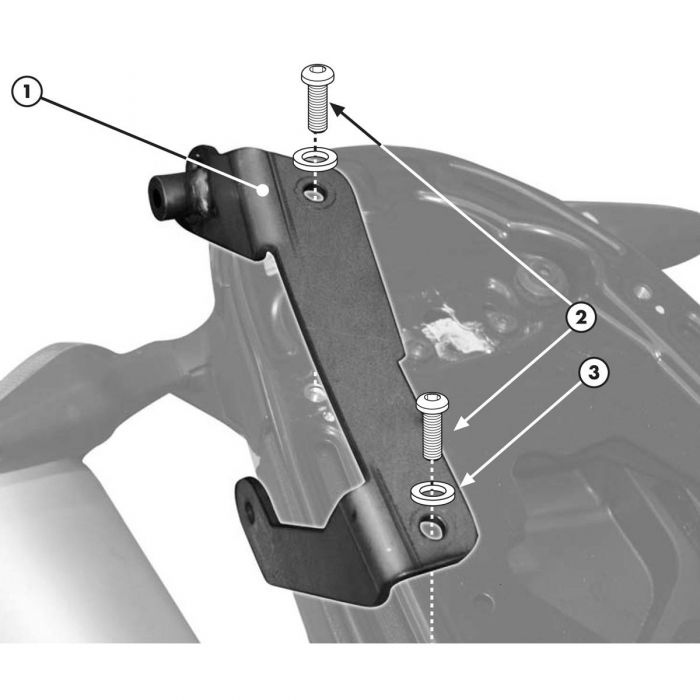 1
2
3