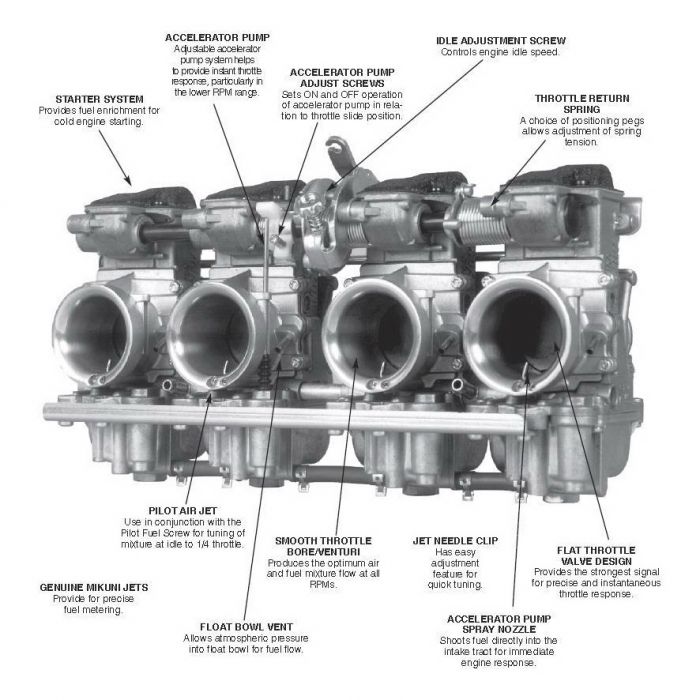 ACCELERATOR PUMP
Adjustable accelerator pump system helps to provide instant throttle response, particularly in the lower RPM range.

IDLE ADJUSTMENT SCREW
Controls engine idle speed.

ACCELERATOR PUMP ADJUST SCREWS
Sets ON and OFF operation of accelerator pump in relation to throttle slide position.

STARTER SYSTEM
Provides fuel enrichment for cold engine starting.

THROTTLE RETURN SPRING
A choice of positioning pegs allows adjustment of spring tension.

PILOT AIR JET
Use in conjunction with the Pilot Fuel Screw for tuning of mixture at idle to 1/4 throttle.

SMOOTH THROTTLE BORE/VENTURI
Produces the optimum air and fuel mixture flow at all RPMs.

JET NEEDLE CLIP
Has easy adjustment feature for quick tuning.

FLAT THROTTLE VALVE DESIGN
Provides the strongest signal for precise and instantaneous throttle response.

GENUINE MIKUNI JETS
Provide for precise fuel metering.

FLOAT BOWL VENT
Allows atmospheric pressure into float bowl for fuel flow.

ACCELERATOR PUMP SPRAY NOZZLE
Shoots fuel directly into the intake tract for immediate engine response.