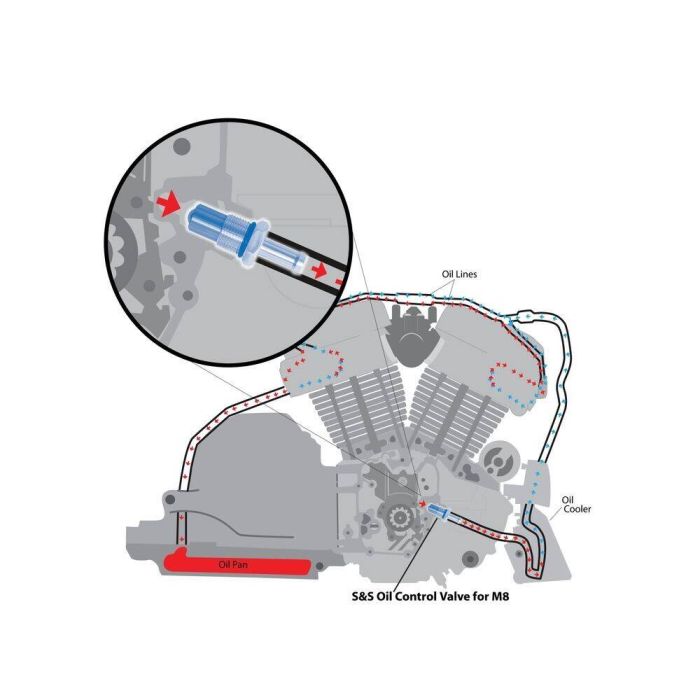 Oil Lines

Oil Cooler

Oil Pan

S&S Oil Control Valve for M8