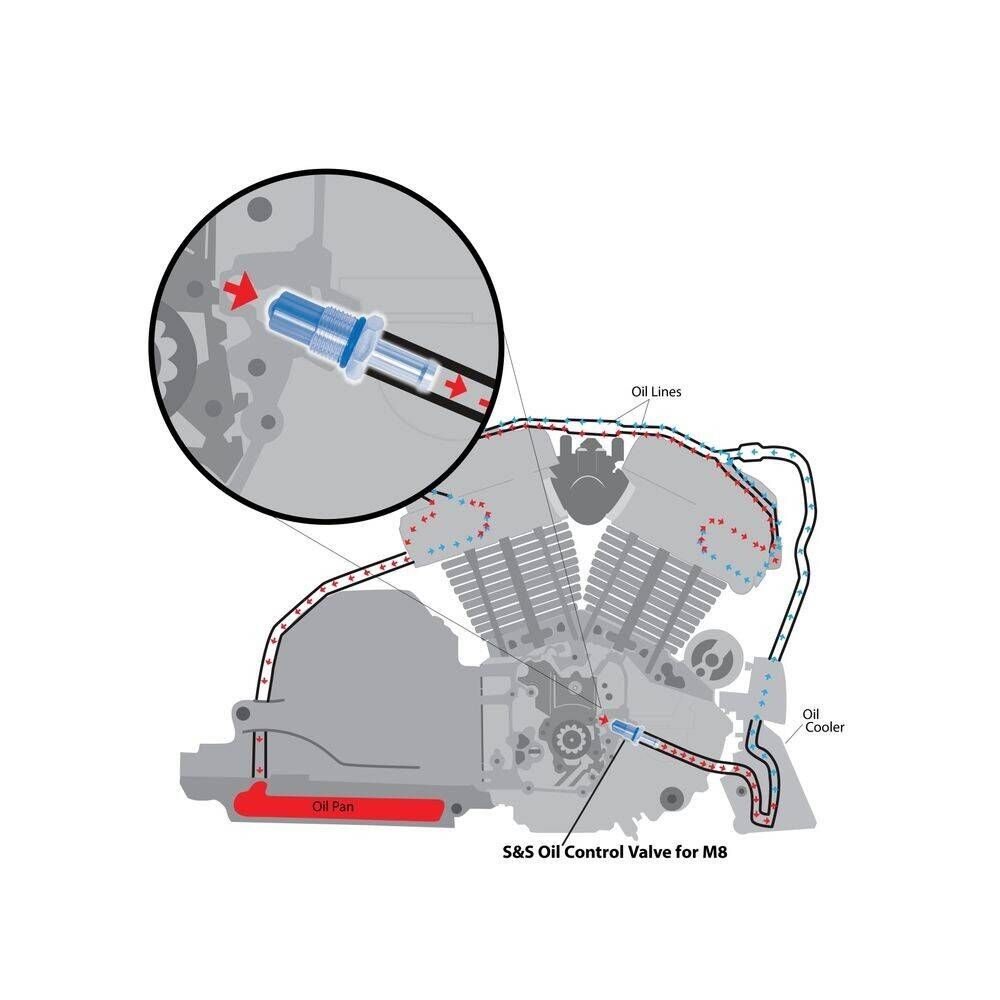 Oil Lines

Oil Cooler

Oil Pan

S&S Oil Control Valve for M8